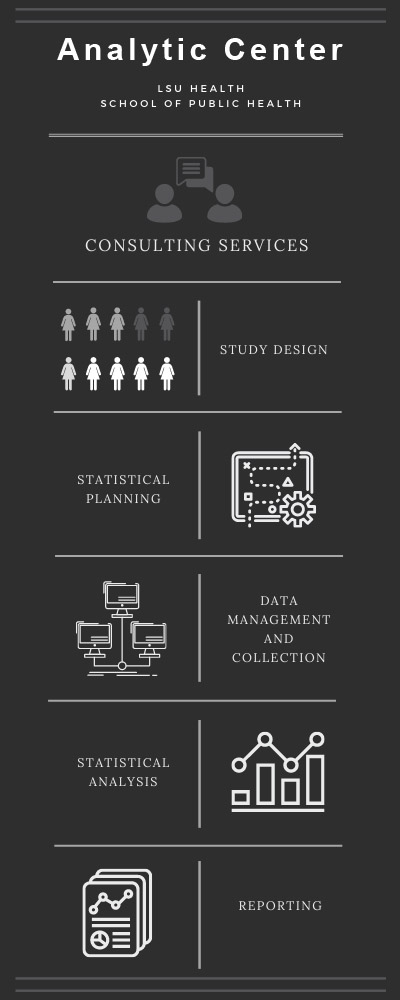 Analytic Center

LSU HEALTH
SCHOOL OF PUBLIC HEALTH

CONSULTING SERVICES

STUDY DESIGN

STATISTICAL PLANNING

DATA MANAGEMENT AND COLLECTION

STATISTICAL ANALYSIS

REPORTING